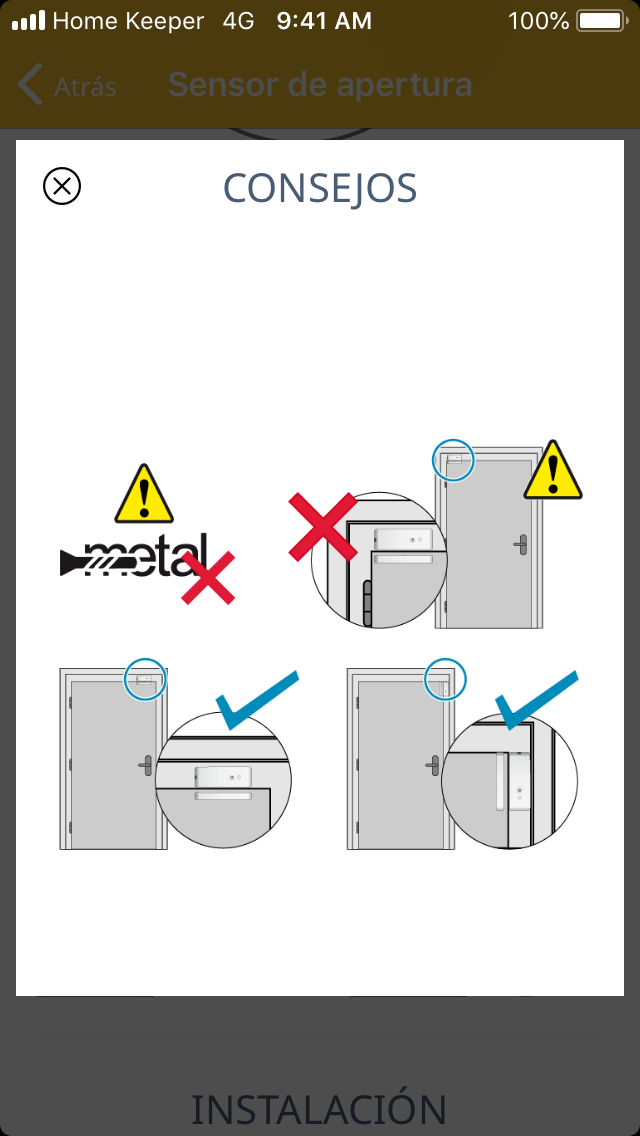 Home Keeper 4G 9:41 AM 100%

Atrás Sensor de apertura

CONSEJOS

metal

INSTALACIÓN